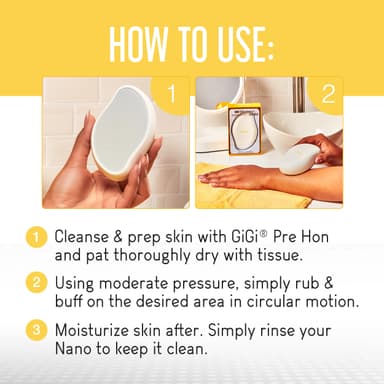 HOW TO USE:

1

2

1 Cleanse & prep skin with GiGi® Pre Hon and pat thoroughly dry with tissue.

2 Using moderate pressure, simply rub & buff on the desired area in circular motion.

3 Moisturize skin after. Simply rinse your Nano to keep it clean.